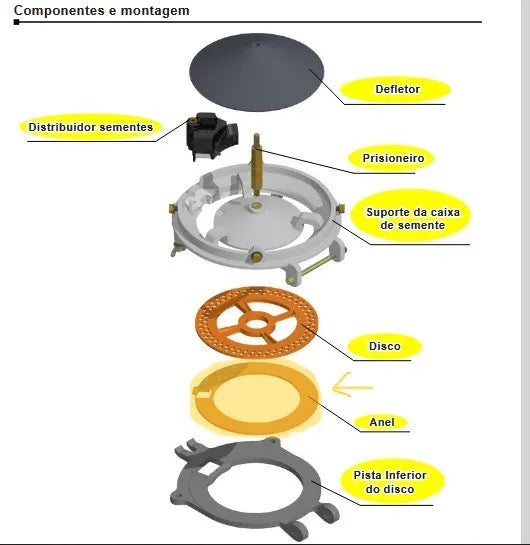 Componentes e montagem

Defletor

Distribuidor sementes

Prisioneiro

Suporte da caixa de semente

Disco

Anel

Pista Inferior do disco