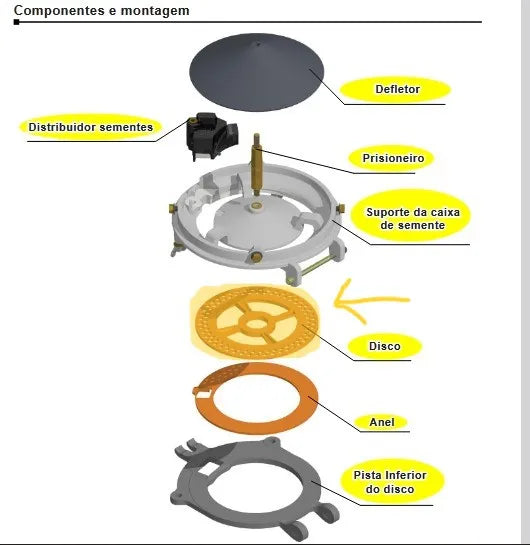 Componentes e montagem

Defletor

Distribuidor sementes

Prisioneiro

Suporte da caixa de semente

Disco

Anel

Pista Inferior do disco